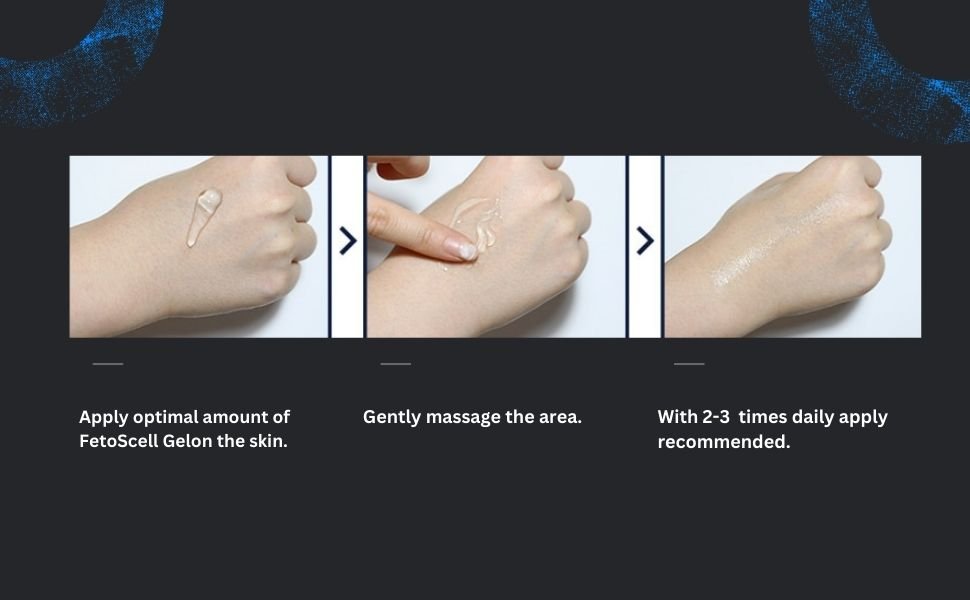 Apply optimal amount of FetoScell Gelon the skin.

Gently massage the area.

With 2-3 times daily apply recommended.