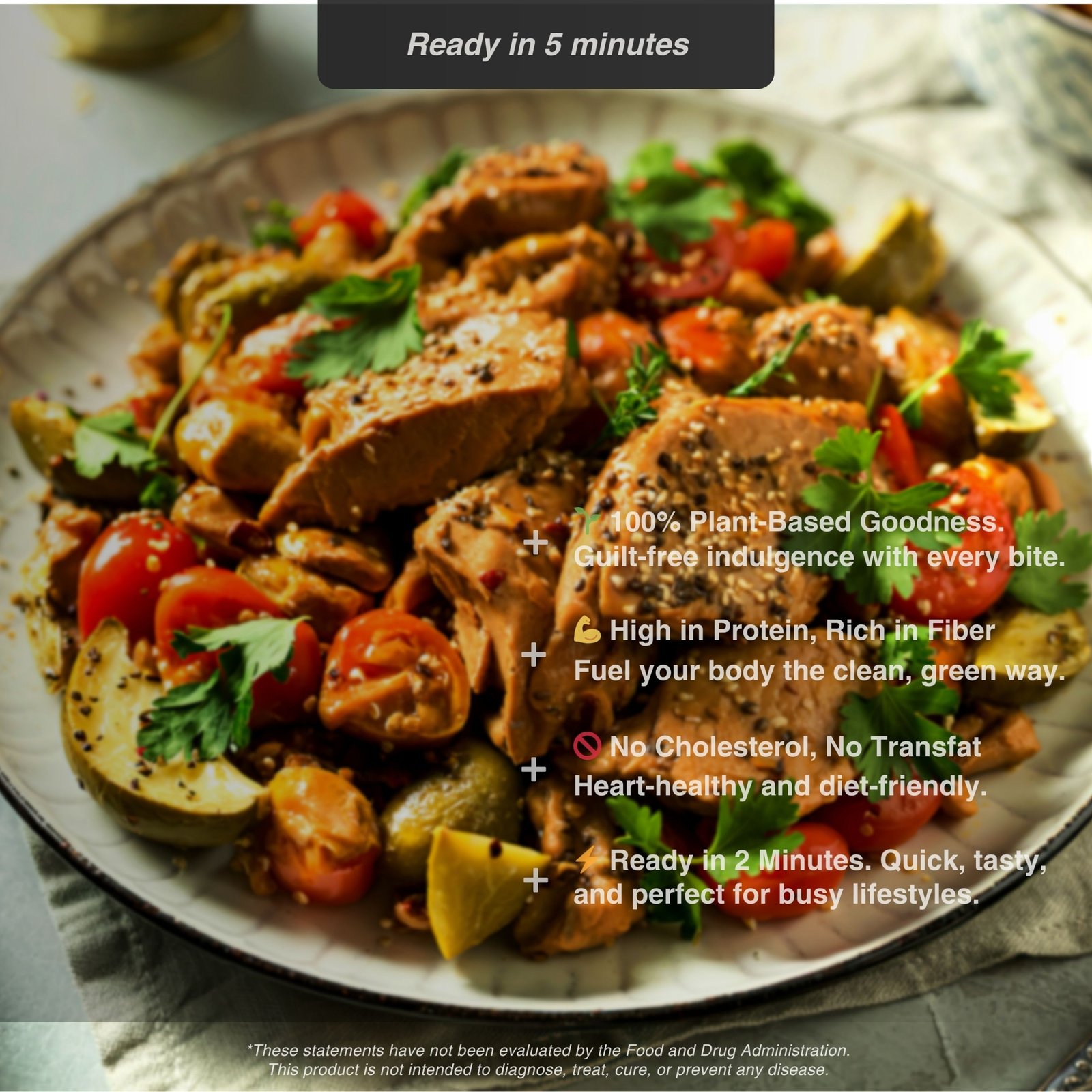 Ready in 5 minutes

+ 🌱 100% Plant-Based Goodness. Guilt-free indulgence with every bite.

+ 💪 High in Protein, Rich in Fiber Fuel your body the clean, green way.

+ 🚫 No Cholesterol, No Transfat Heart-healthy and diet-friendly.

+ ⚡ Ready in 2 Minutes. Quick, tasty, and perfect for busy lifestyles.

*These statements have not been evaluated by the Food and Drug Administration. This product is not intended to diagnose, treat, cure, or prevent any disease.